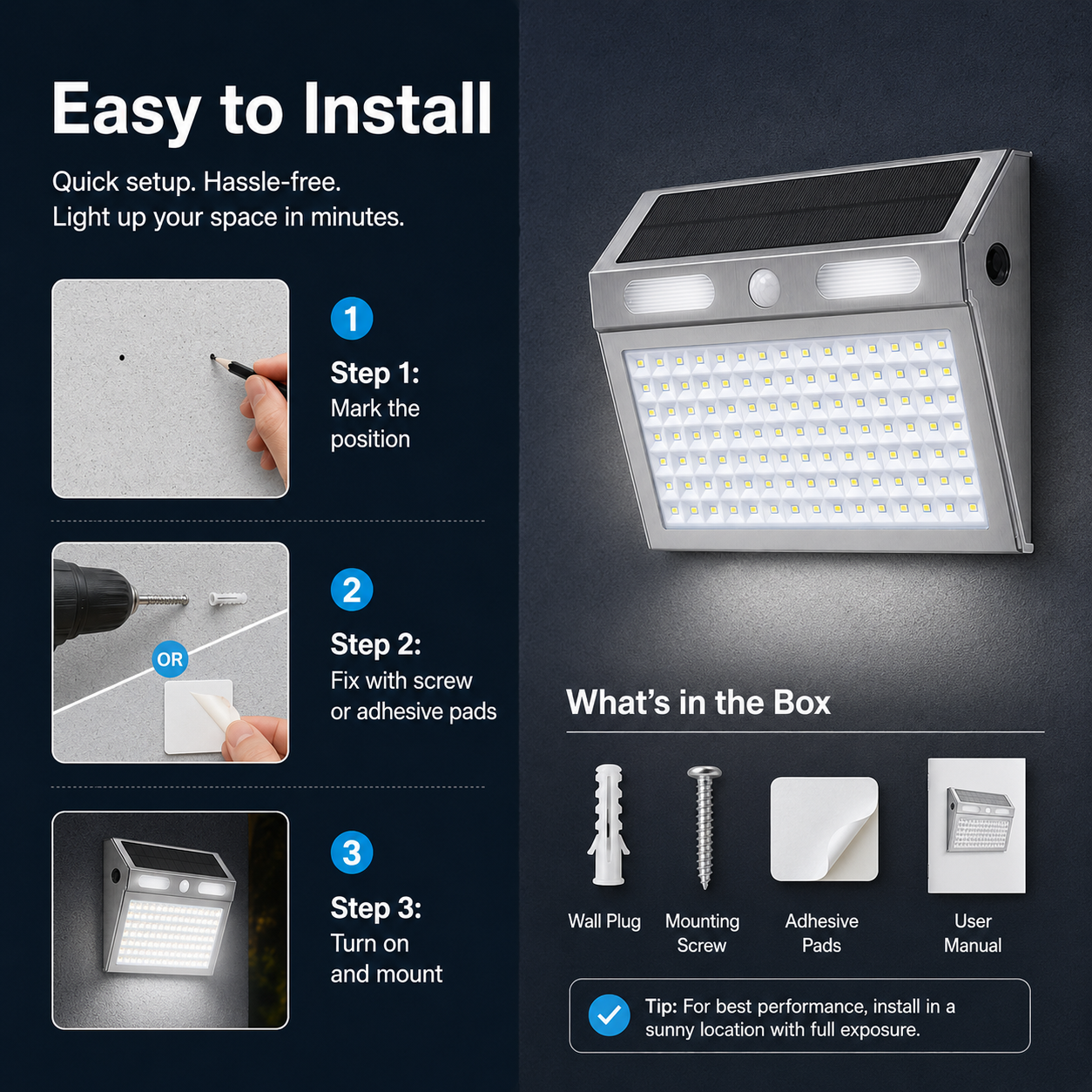 Easy to Install

Quick setup. Hassle-free.
Light up your space in minutes.

1
Step 1:
Mark the position

OR

2
Step 2:
Fix with screw or adhesive pads

3
Step 3:
Turn on and mount

What's in the Box

Wall Plug

Mounting Screw

Adhesive Pads

User Manual

Tip: For best performance, install in a sunny location with full exposure.